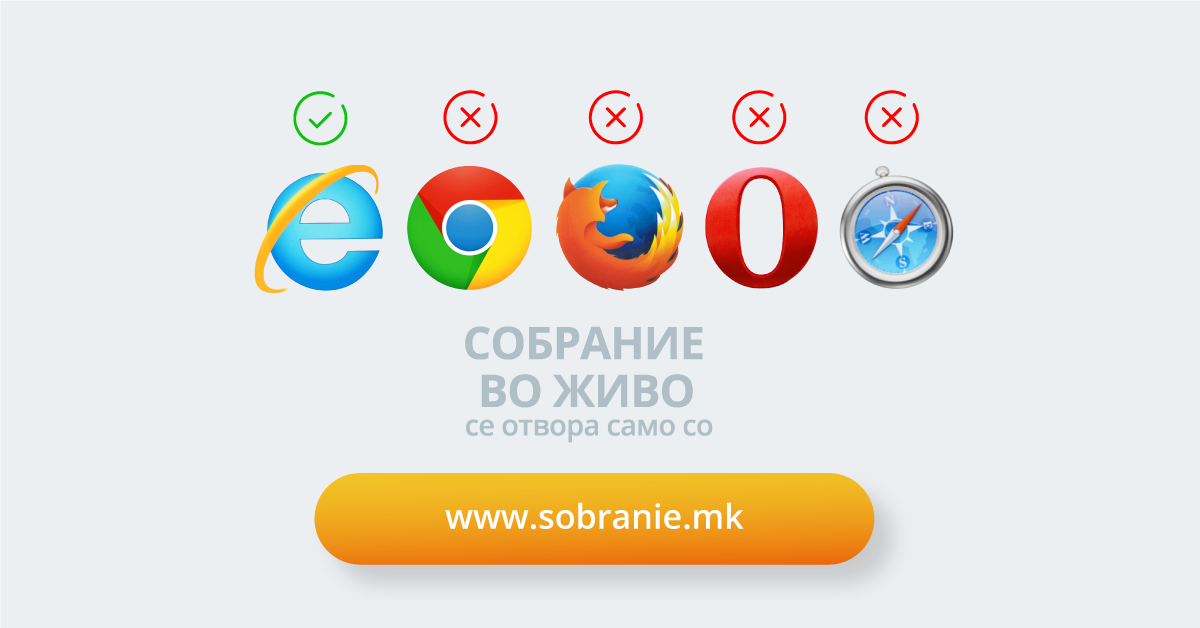 СОБРАНИЕ
ВО ЖИВО
се отвора само со

www.sobranie.mk