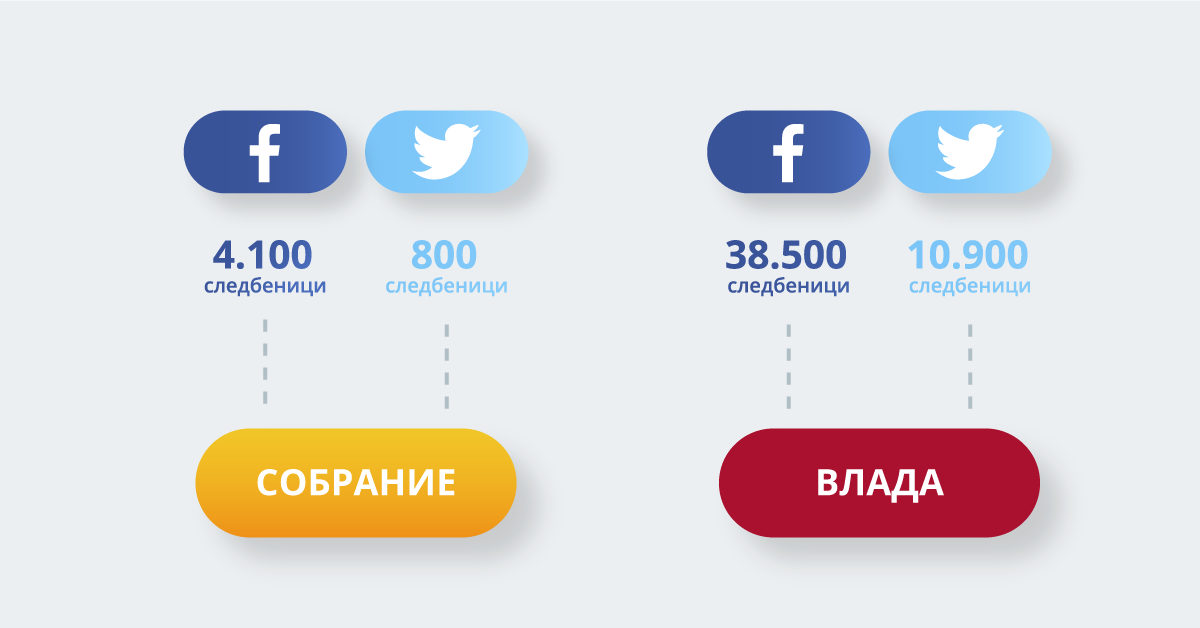 f

4.100
следбеници

800
следбеници

СОБРАНИЕ

f

38.500
следбеници

10.900
следбеници

ВЛАДА