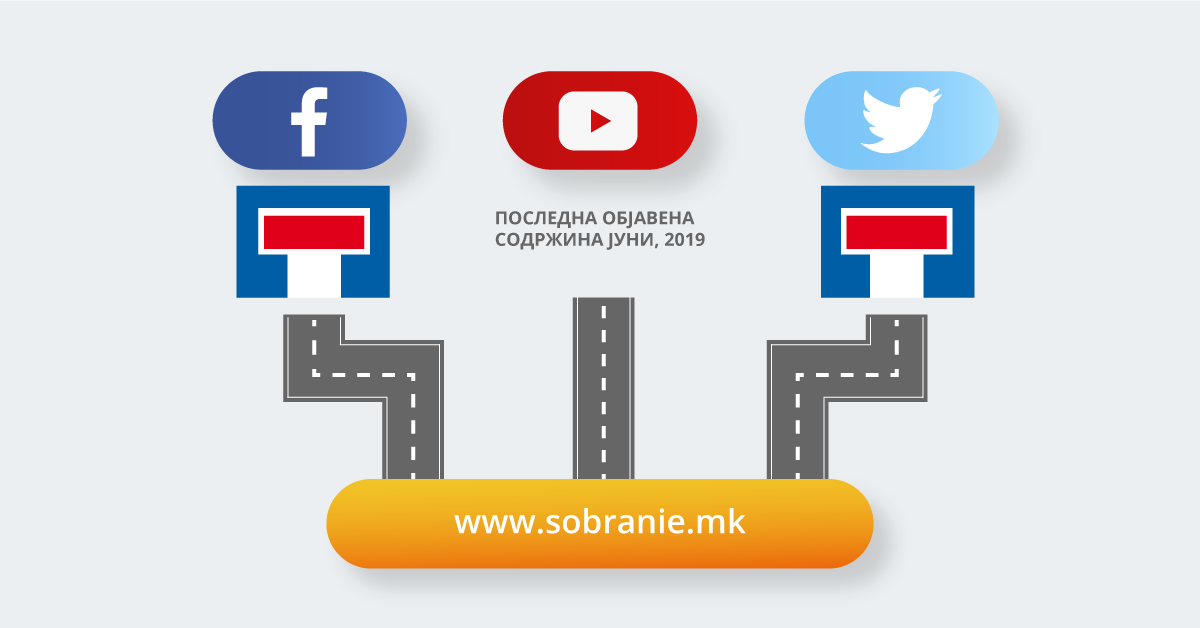 ПОСЛЕДНА ОБЈАВЕНА СОДРЖИНА ЈУНИ, 2019

www.sobranie.mk